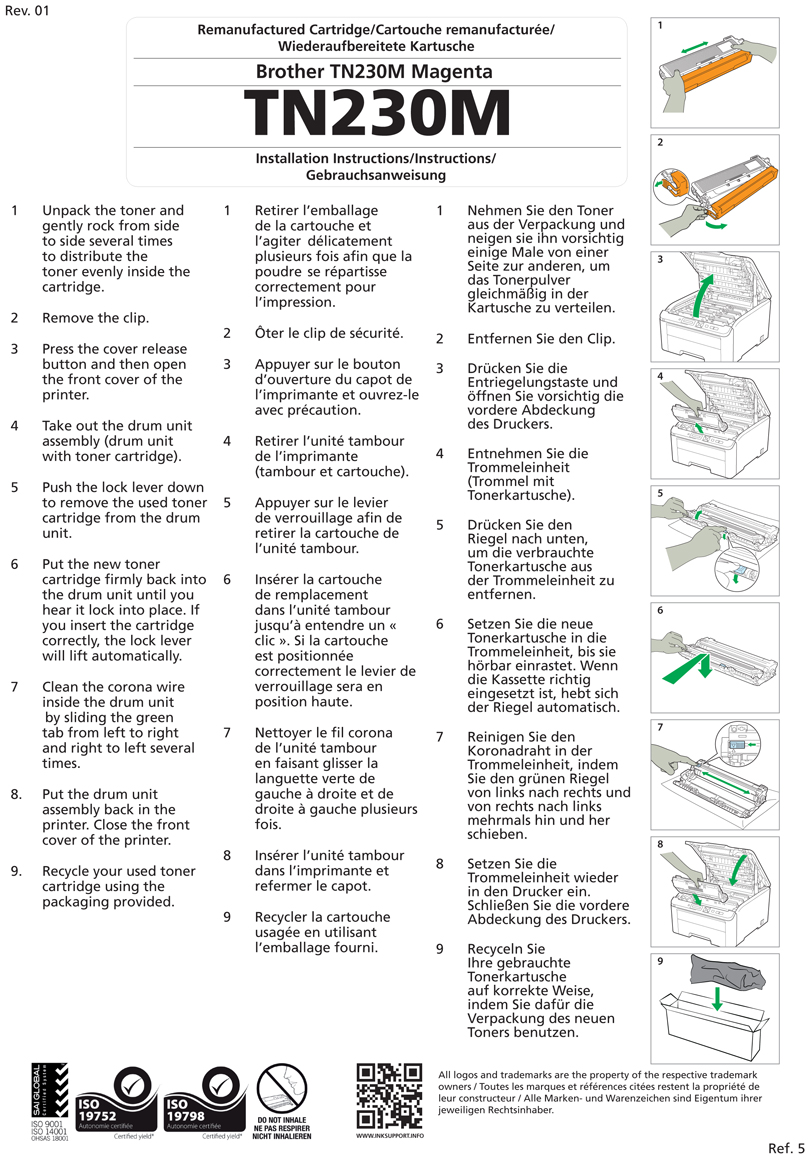 Rev. 01

Remanufactured Cartridge/Cartouche remanufacturée/ Wiederaufbereitete Kartusche

Brother TN230M Magenta

TN230M

Installation Instructions/Instructions/ Gebrauchsanweisung

1 Unpack the toner and gently rock from side to side several times to distribute the toner evenly inside the cartridge.

2 Remove the clip.

3 Press the cover release button and then open the front cover of the printer.

4 Take out the drum unit assembly (drum unit with toner cartridge).

5 Push the lock lever down to remove the used toner cartridge from the drum unit.

6 Put the new toner cartridge firmly back into the drum unit until you hear it lock into place. If you insert the cartridge correctly, the lock lever will lift automatically.

7 Clean the corona wire inside the drum unit by sliding the green tab from left to right and right to left several times.

8. Put the drum unit assembly back in the printer. Close the front cover of the printer.

9. Recycle your used toner cartridge using the packaging provided.

1 Retirer l'emballage de la cartouche et l'agiter délicatement plusieurs fois afin que la poudre se répartisse correctement pour l'impression.

2 Ôter le clip de sécurité.

3 Appuyer sur le bouton d'ouverture du capot de l'imprimante et ouvrez-le avec précaution.

4 Retirer l'unité tambour de l'imprimante (tambour et cartouche).

5 Appuyer sur le levier de verrouillage afin de retirer la cartouche de l'unité tambour.

6 Insérer la cartouche de remplacement dans l'unité tambour jusqu'à entendre un « clic ». Si la cartouche est positionnée correctement le levier de verrouillage sera en position haute.

7 Nettoyer le fil corona de l'unité tambour en faisant glisser la languette verte de gauche à droite et de droite à gauche plusieurs fois.

8 Insérer l'unité tambour dans l'imprimante et refermer le capot.

9 Recycler la cartouche usagée en utilisant l'emballage fourni.

1 Nehmen Sie den Toner aus der Verpackung und neigen sie ihn vorsichtig einige Male von einer Seite zur anderen, um das Tonerpulver gleichmäßig in der Kartusche zu verteilen.

2 Entfernen Sie den Clip.

3 Drücken Sie die Entriegelungstaste und öffnen Sie vorsichtig die vordere Abdeckung des Druckers.

4 Entnehmen Sie die Trommeleinheit (Trommel mit Tonerkartusche).

5 Drücken Sie den Riegel nach unten, um die verbrauchte Tonerkartusche aus der Trommeleinheit zu entfernen.

6 Setzen Sie die neue Tonerkartusche in die Trommeleinheit, bis sie hörbar einrastet. Wenn die Kassette richtig eingesetzt ist, hebt sich der Riegel automatisch.

7 Reinigen Sie den Koronadraht in der Trommeleinheit, indem Sie den grünen Riegel von links nach rechts und von rechts nach links mehrmals hin und her schieben.

8 Setzen Sie die Trommeleinheit wieder in den Drucker ein. Schließen Sie die vordere Abdeckung des Druckers.

9 Recyceln Sie Ihre gebrauchte Tonerkartusche auf korrekte Weise, indem Sie dafür die Verpackung des neuen Toners benutzen.

1
2
3
4
5
6
7
8
9

SAI GLOBAL Certified System
ISO 9001
ISO 14001
OHSAS 18001

ISO 19752
Autonomie certifiée
Certified yield*

ISO 19798
Autonomie certifiée
Certified yield*

DO NOT INHALE
NE PAS RESPIRER
NICHT INHALIEREN

WWW.INKSUPPORT.INFO

All logos and trademarks are the property of the respective trademark owners / Toutes les marques et références citées restent la propriété de leur constructeur / Alle Marken- und Warenzeichen sind Eigentum ihrer jeweiligen Rechtsinhaber.

Ref. 5